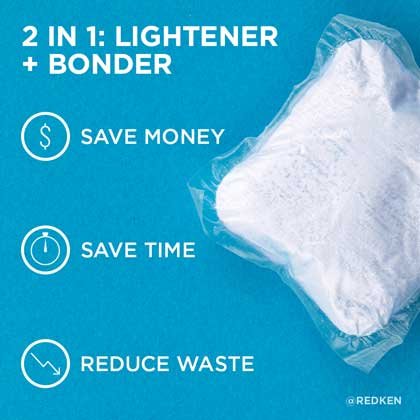 2 IN 1: LIGHTENER + BONDER

$ SAVE MONEY

SAVE TIME

REDUCE WASTE

@REDKEN