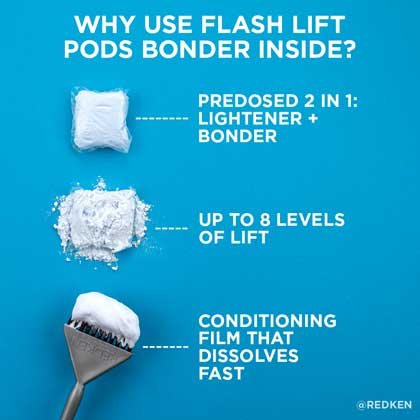 WHY USE FLASH LIFT PODS BONDER INSIDE?

PREDOSED 2 IN 1: LIGHTENER + BONDER

UP TO 8 LEVELS OF LIFT

CONDITIONING FILM THAT DISSOLVES FAST

@REDKEN