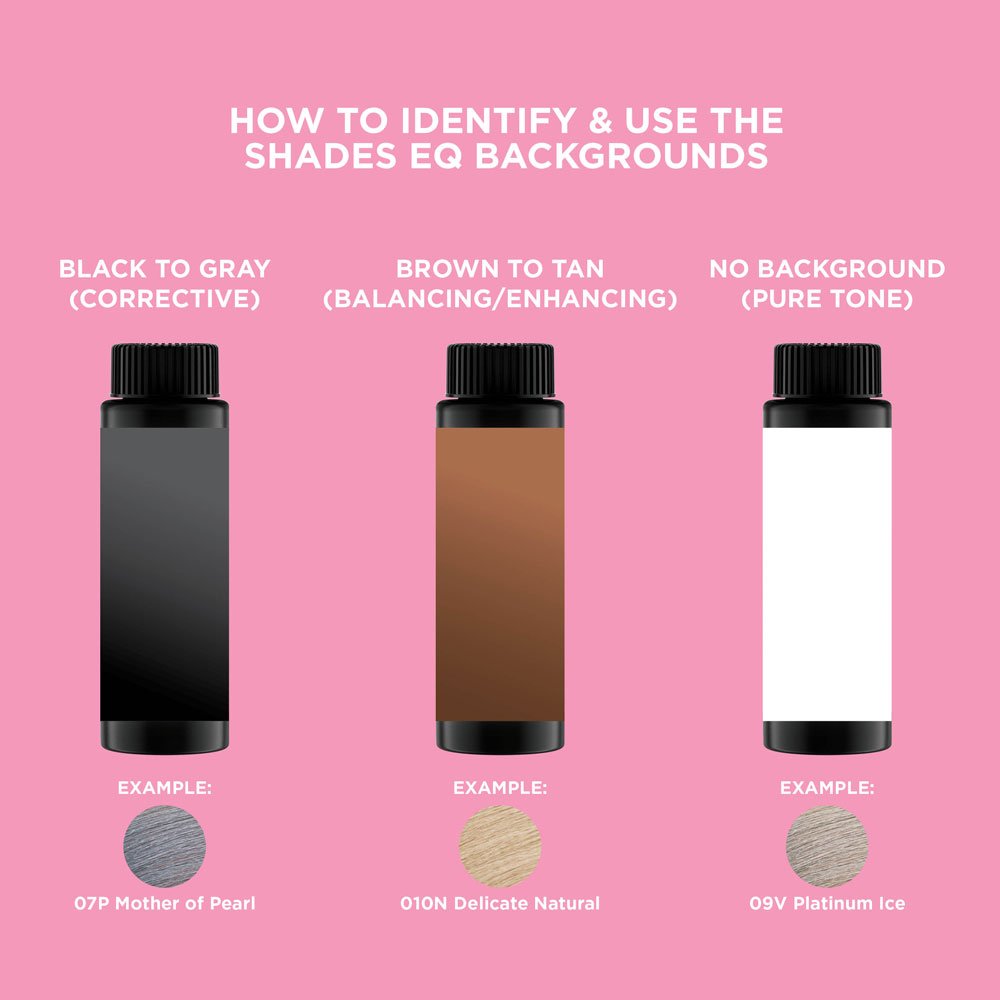 HOW TO IDENTIFY & USE THE SHADES EQ BACKGROUNDS

BLACK TO GRAY (CORRECTIVE)

EXAMPLE:

07P Mother of Pearl

BROWN TO TAN (BALANCING/ENHANCING)

EXAMPLE:

010N Delicate Natural

NO BACKGROUND (PURE TONE)

EXAMPLE:

09V Platinum Ice