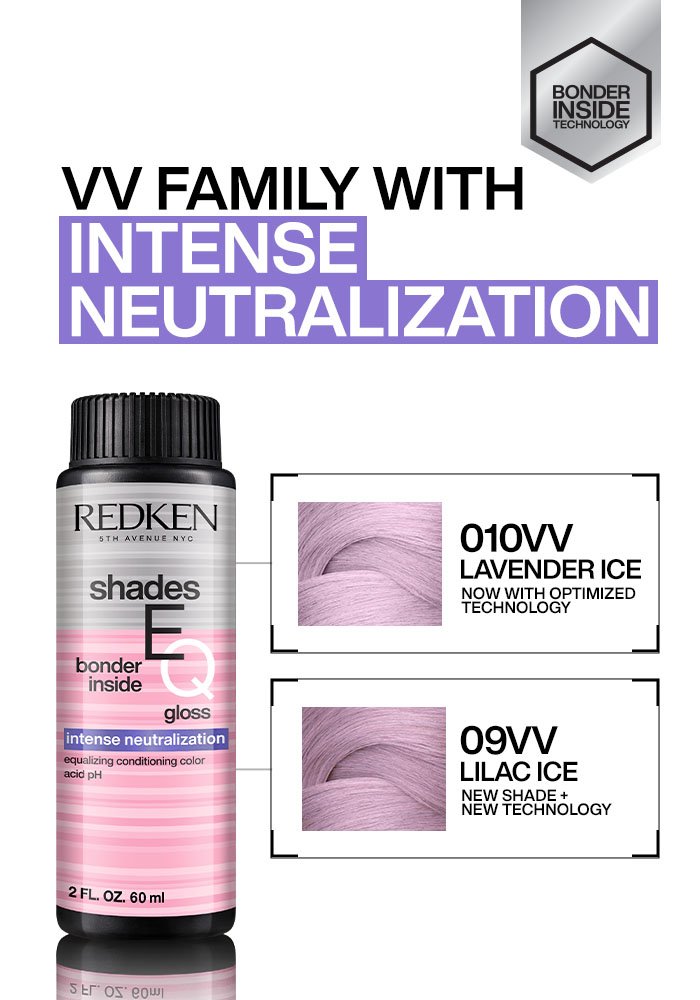 BONDER INSIDE TECHNOLOGY

VV FAMILY WITH INTENSE NEUTRALIZATION

REDKEN
5TH AVENUE NYC

shades EQ
bonder inside
gloss
intense neutralization
equalizing conditioning color
acid pH

2 FL. OZ. 60 ml

010VV
LAVENDER ICE
NOW WITH OPTIMIZED TECHNOLOGY

09VV
LILAC ICE
NEW SHADE + NEW TECHNOLOGY